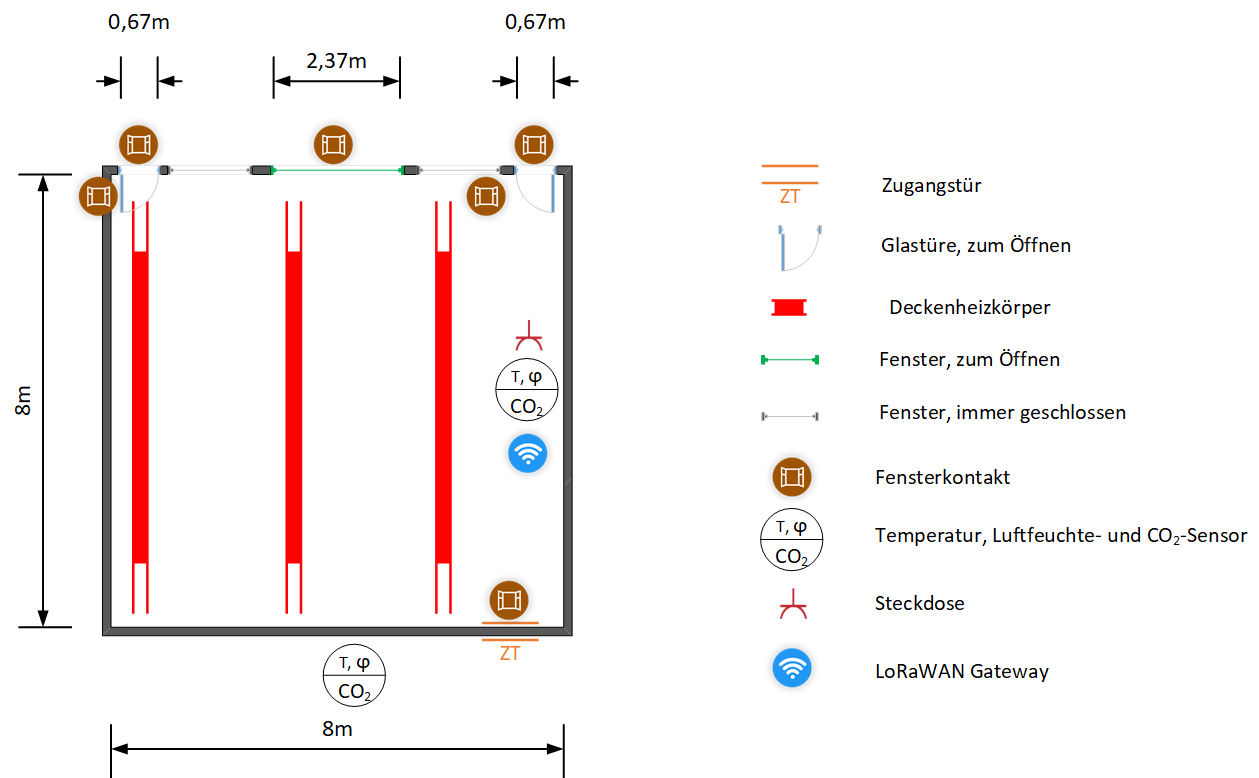 0,67m

2,37m

0,67m

8m

T, φ
$CO_2$

ZT

T, φ
$CO_2$

8m

ZT Zugangstür

Glastüre, zum Öffnen

Deckenheizkörper

Fenster, zum Öffnen

Fenster, immer geschlossen

Fensterkontakt

T, φ
$CO_2$ Temperatur, Luftfeuchte- und $CO_2$-Sensor

Steckdose

LoRaWAN Gateway