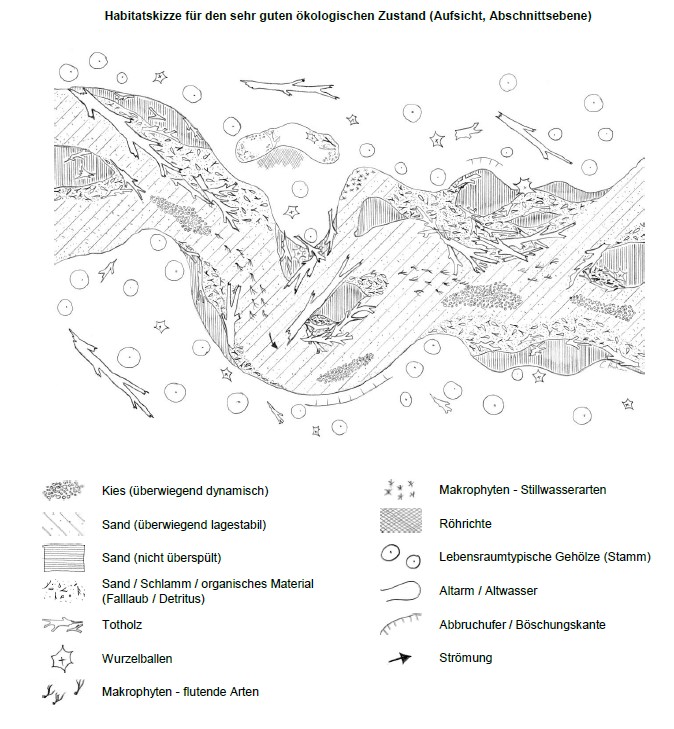 Habitatskizze für den sehr guten ökologischen Zustand (Aufsicht, Abschnittsebene)

Kies (überwiegend dynamisch)

Sand (überwiegend lagestabil)

Sand (nicht überspült)

Sand / Schlamm / organisches Material (Falllaub / Detritus)

Totholz

Wurzelballen

Makrophyten - flutende Arten

Makrophyten - Stillwasserarten

Röhrichte

Lebensraumtypische Gehölze (Stamm)

Altarm / Altwasser

Abbruchufer / Böschungskante

Strömung